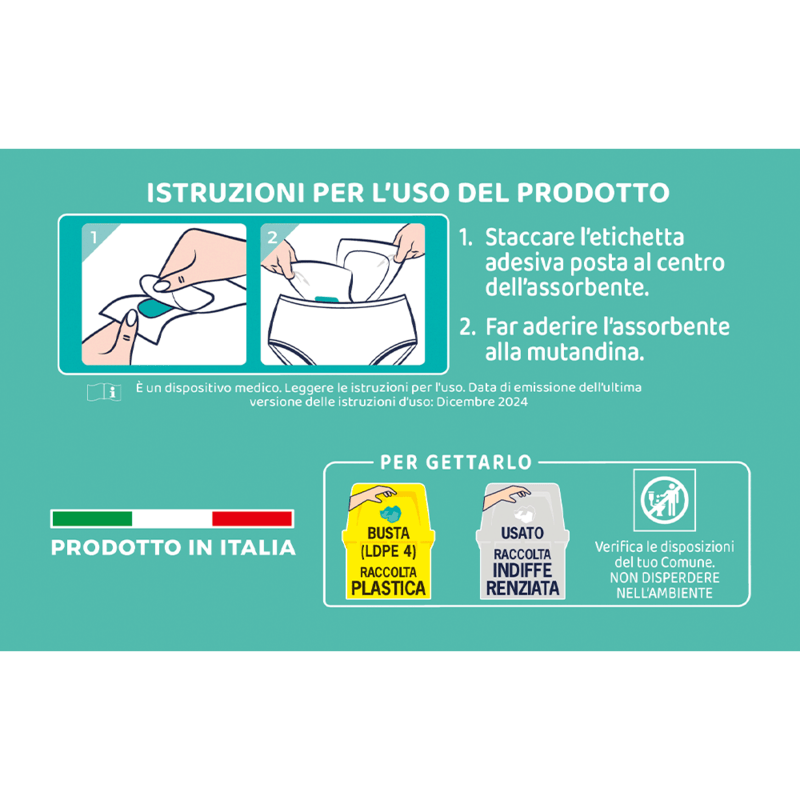 ISTRUZIONI PER L'USO DEL PRODOTTO

1

2

1. Staccare l'etichetta adesiva posta al centro dell'assorbente.

2. Far aderire l'assorbente alla mutandina.

È un dispositivo medico. Leggere le istruzioni per l'uso. Data di emissione dell'ultima versione delle istruzioni d'uso: Dicembre 2024

PRODOTTO IN ITALIA

PER GETTARLO

BUSTA (LDPE 4) RACCOLTA PLASTICA

USATO RACCOLTA INDIFFE RENZIATA

Verifica le disposizioni del tuo Comune. NON DISPERDERE NELL'AMBIENTE